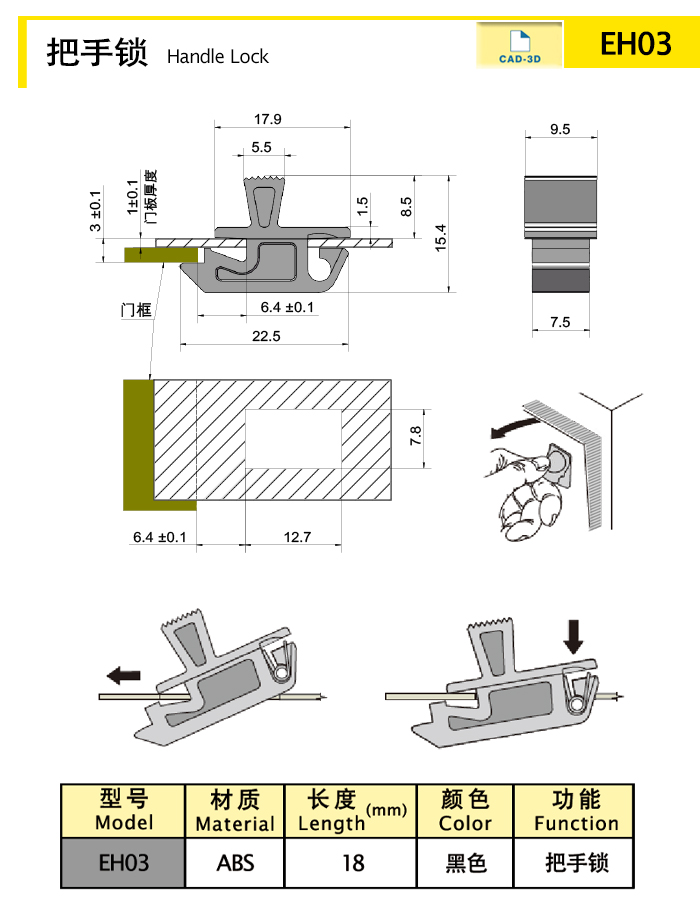 把手锁 Handle Lock

CAD-3D

EH03

17.9

5.5

9.5

3 ±0.1

1±0.1 门板厚度

1.5

8.5

15.4

门框

6.4 ±0.1

22.5

7.5

7.8

6.4 ±0.1

12.7

| 型号 Model | 材质 Material | 长度 Length (mm) | 颜色 Color | 功能 Function |
|---|---|---|---|---|
| EH03 | ABS | 18 | 黑色 | 把手锁 |