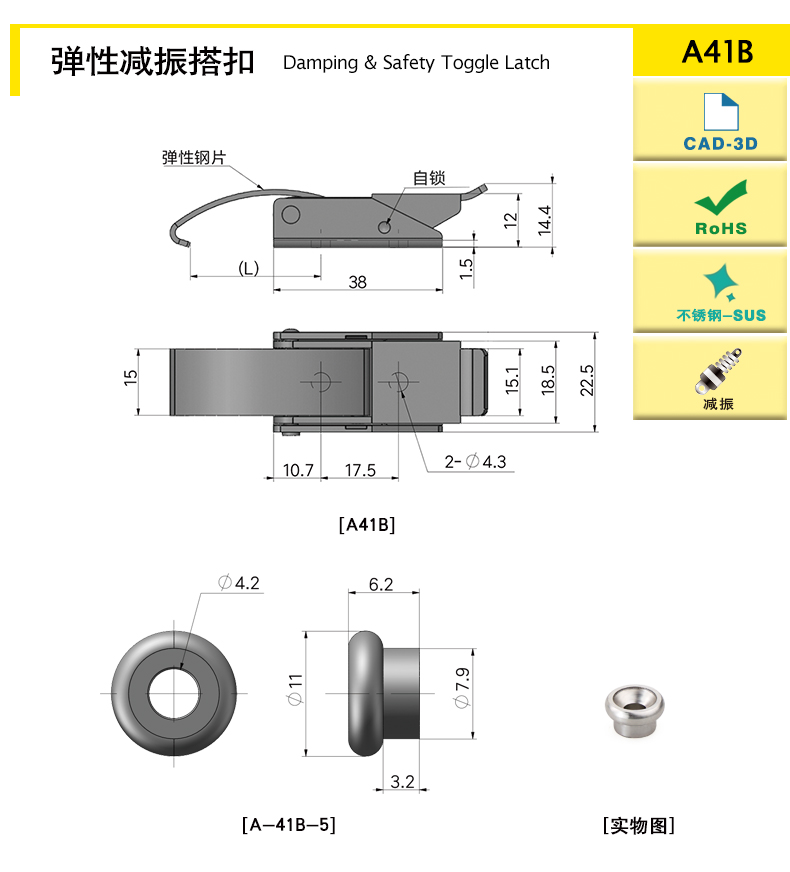 弹性减振搭扣 Damping & Safety Toggle Latch

A41B

CAD-3D

RoHS

不锈钢-SUS

减振

弹性钢片

自锁

12

14.4

1.5

(L)

38

15

15.1

18.5

22.5

10.7

17.5

2-$\varnothing$4.3

[A41B]

$\varnothing$4.2

6.2

$\varnothing$11

$\varnothing$7.9

3.2

[A—41B—5]

[实物图]